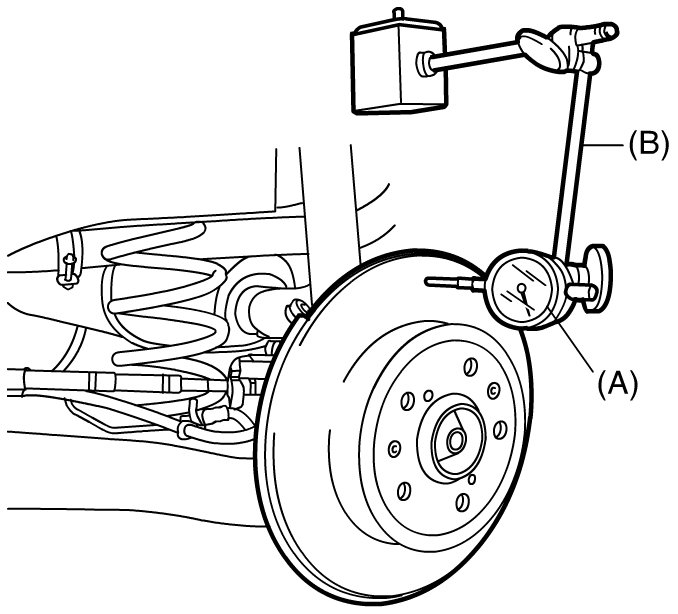 (B)

(A)