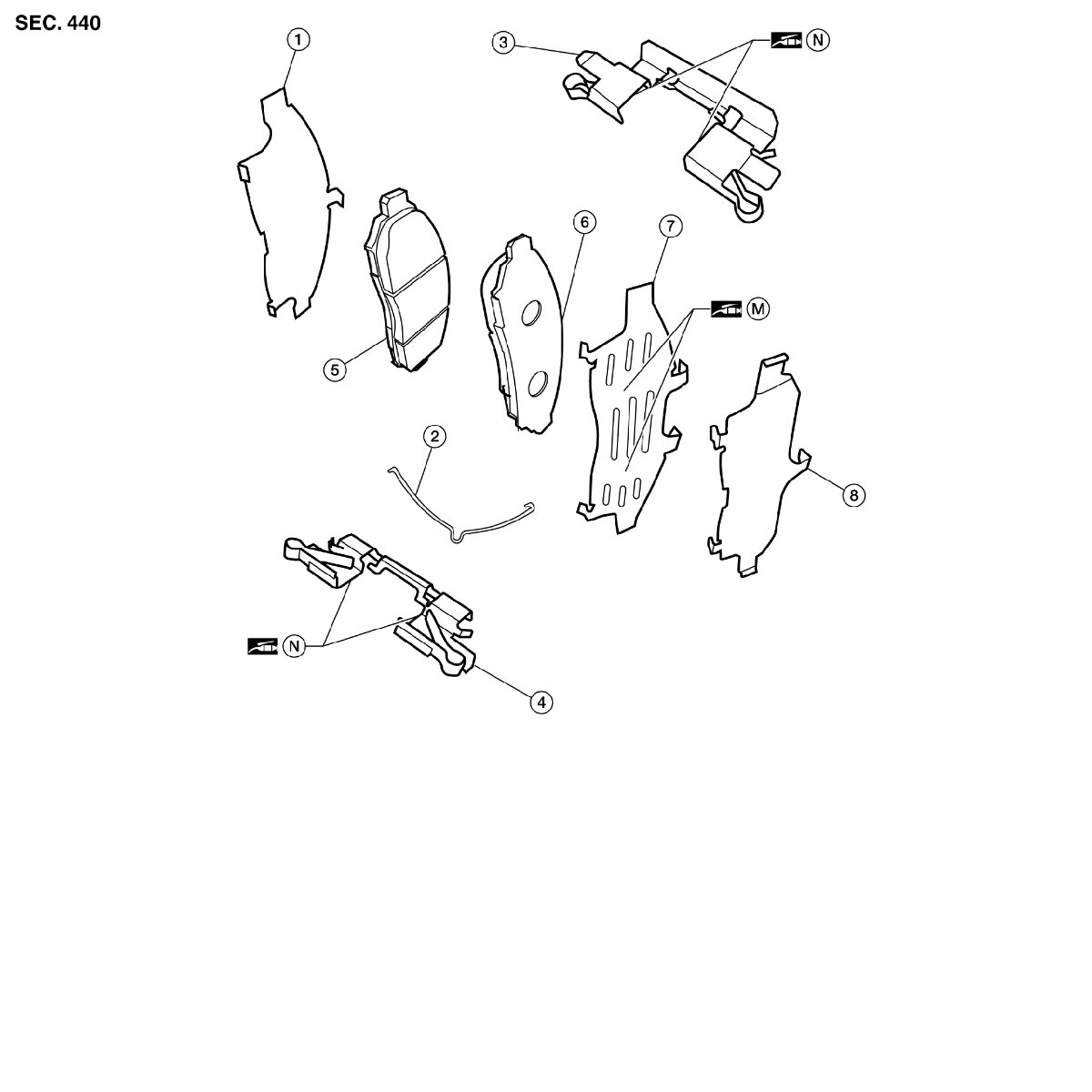 SEC. 440

1

3

N

6

7

M

5

2

8

N

4