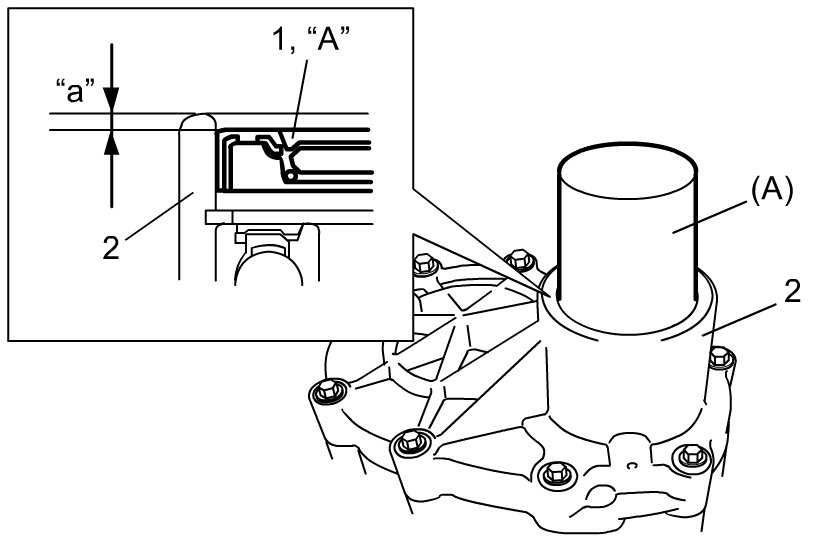 1, “A”
“a”
2
(A)
2