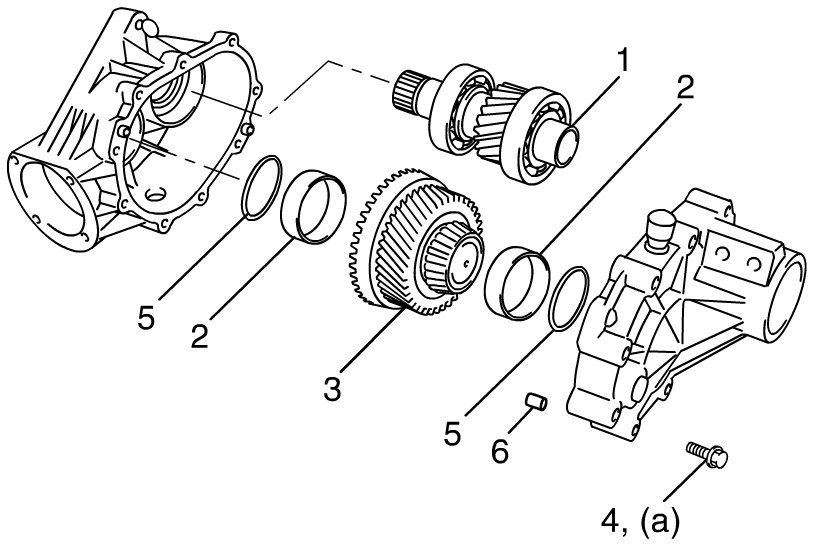 1
2
5
2
3
5
6
4, (a)