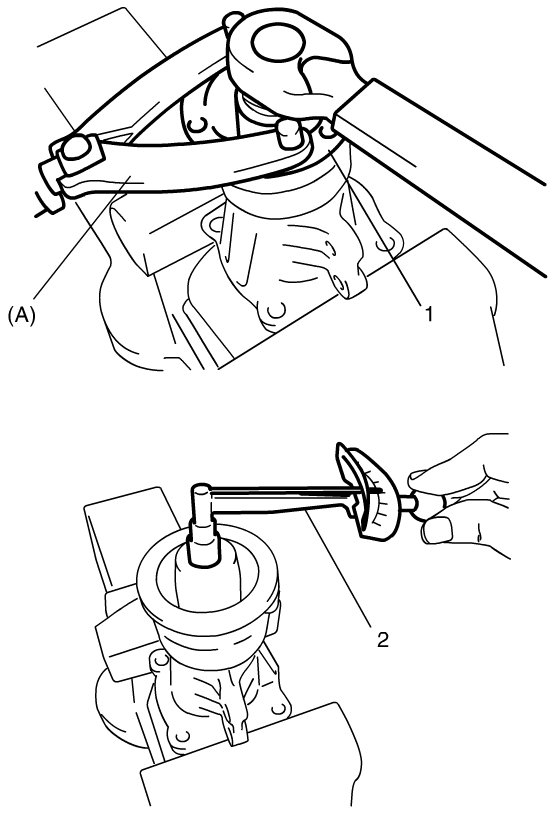 (A)

1

2