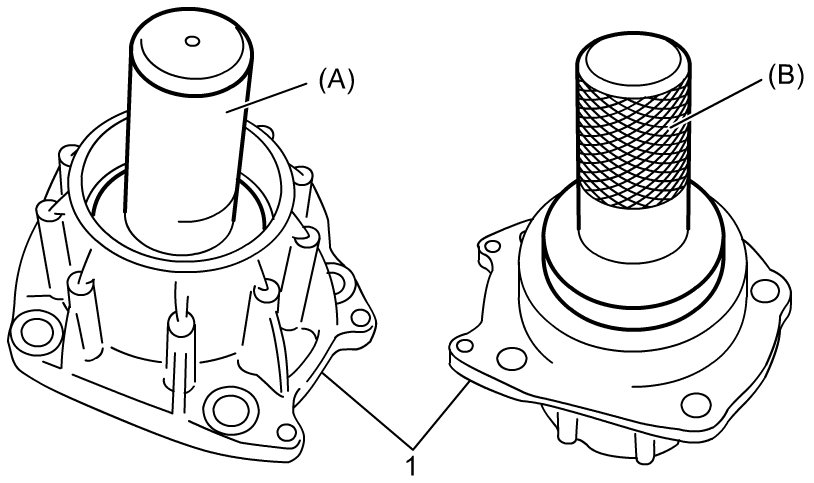 (A)
(B)
1