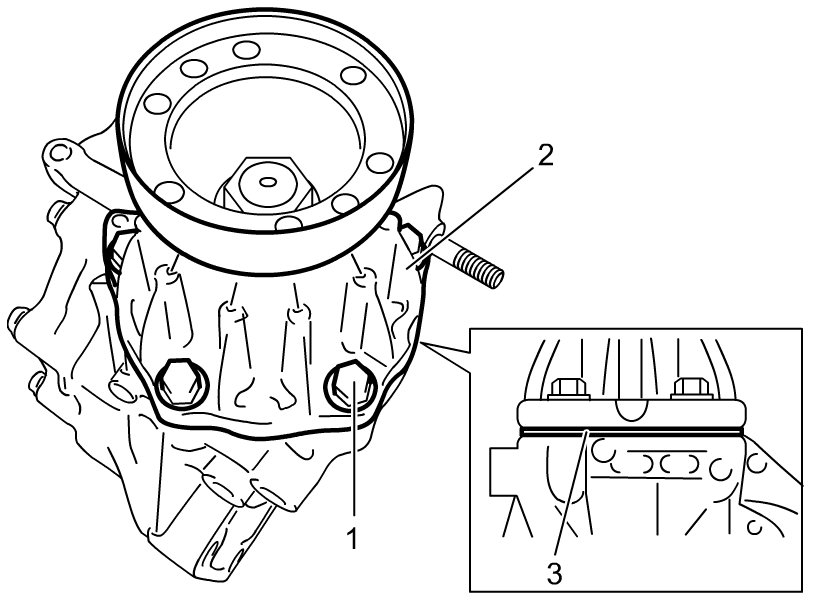 2
1
3