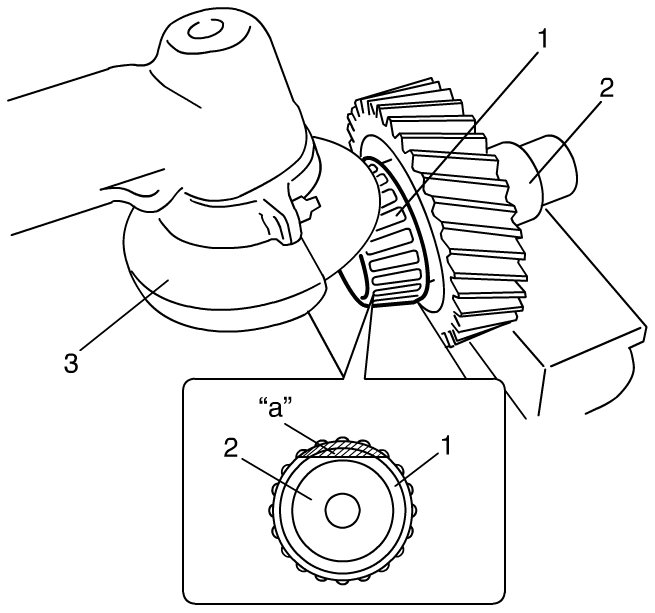 1
2
3
“a”
2
1