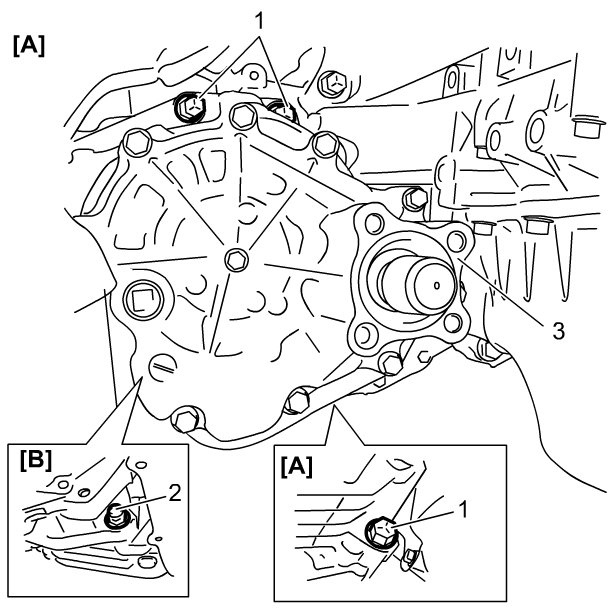 [A]

1

3

[B]

2

[A]

1