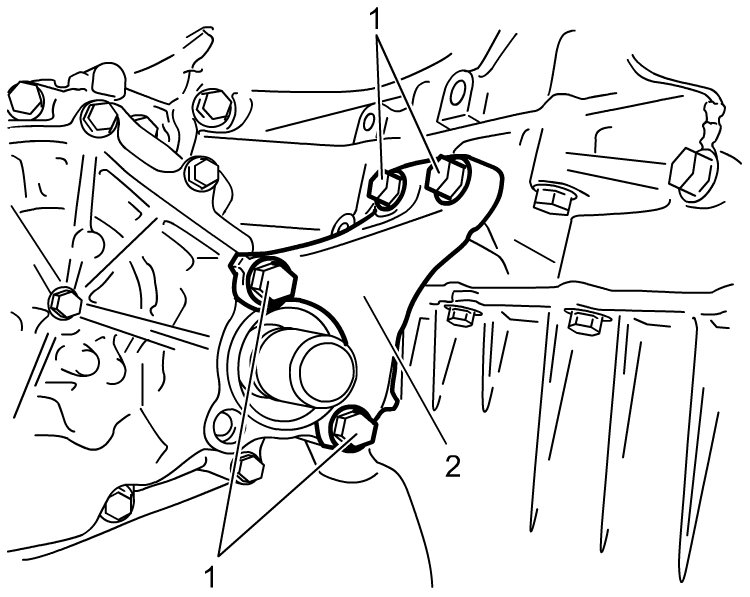 1
2
1