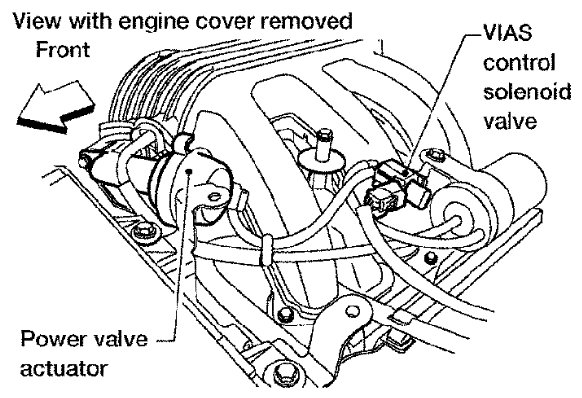 View with engine cover removed
Front

VIAS control solenoid valve

Power valve actuator