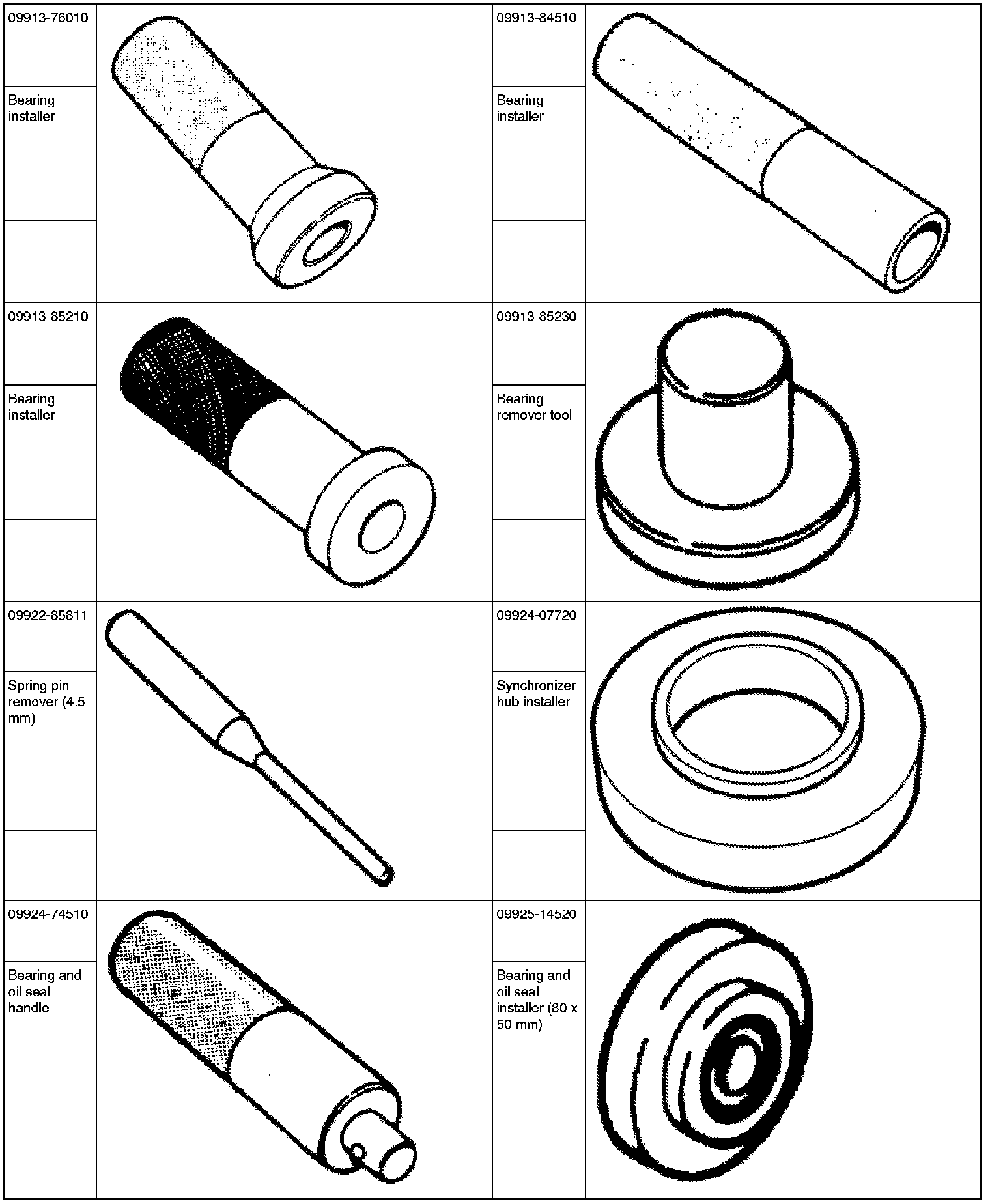 09913-76010

Bearing installer

09913-84510

Bearing installer

09913-85210

Bearing installer

09913-85230

Bearing remover tool

09922-85811

Spring pin remover (4.5 mm)

09924-07720

Synchronizer hub installer

09924-74510

Bearing and oil seal handle

09925-14520

Bearing and oil seal installer (80 x 50 mm)