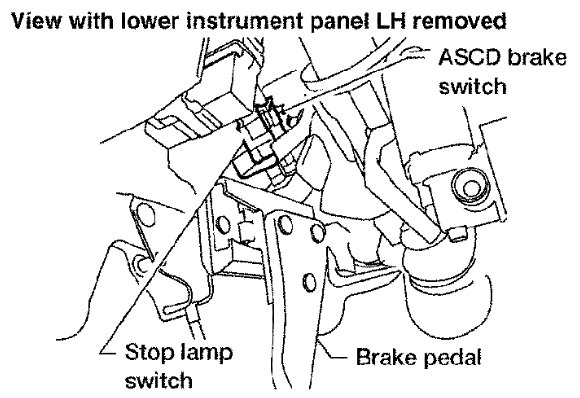 View with lower instrument panel LH removed

ASCD brake switch

Stop lamp switch

Brake pedal