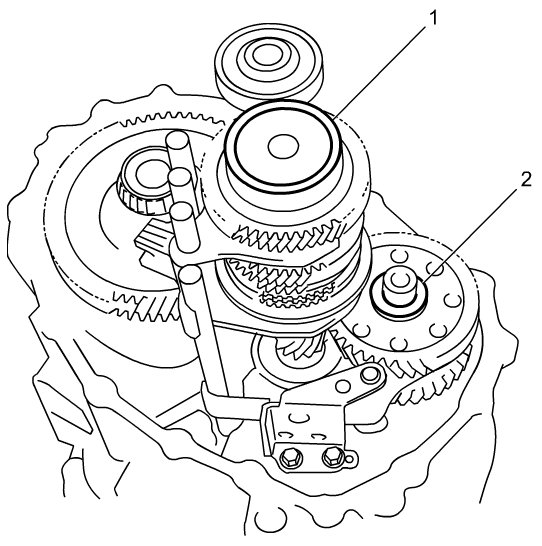 1
2