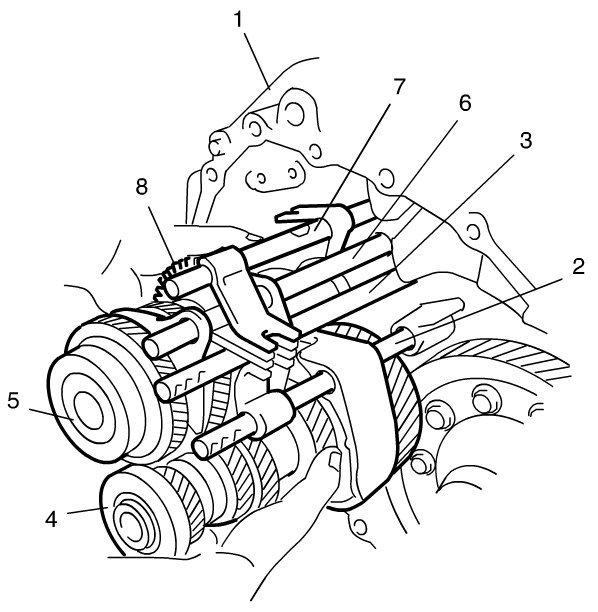 1
7
6
3
8
2
5
4