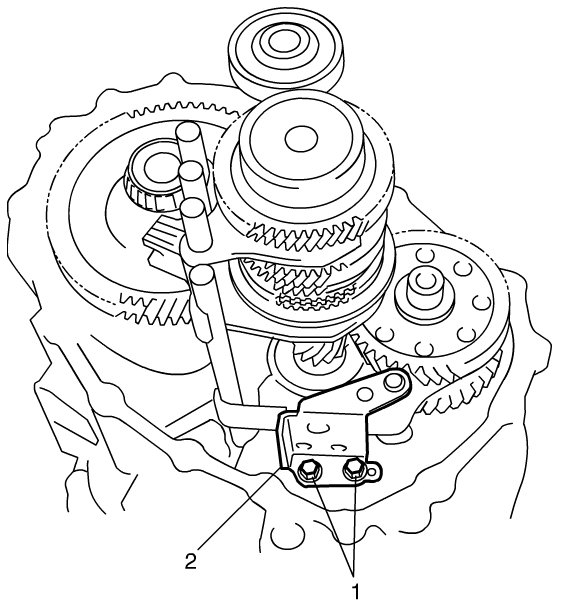 2

1