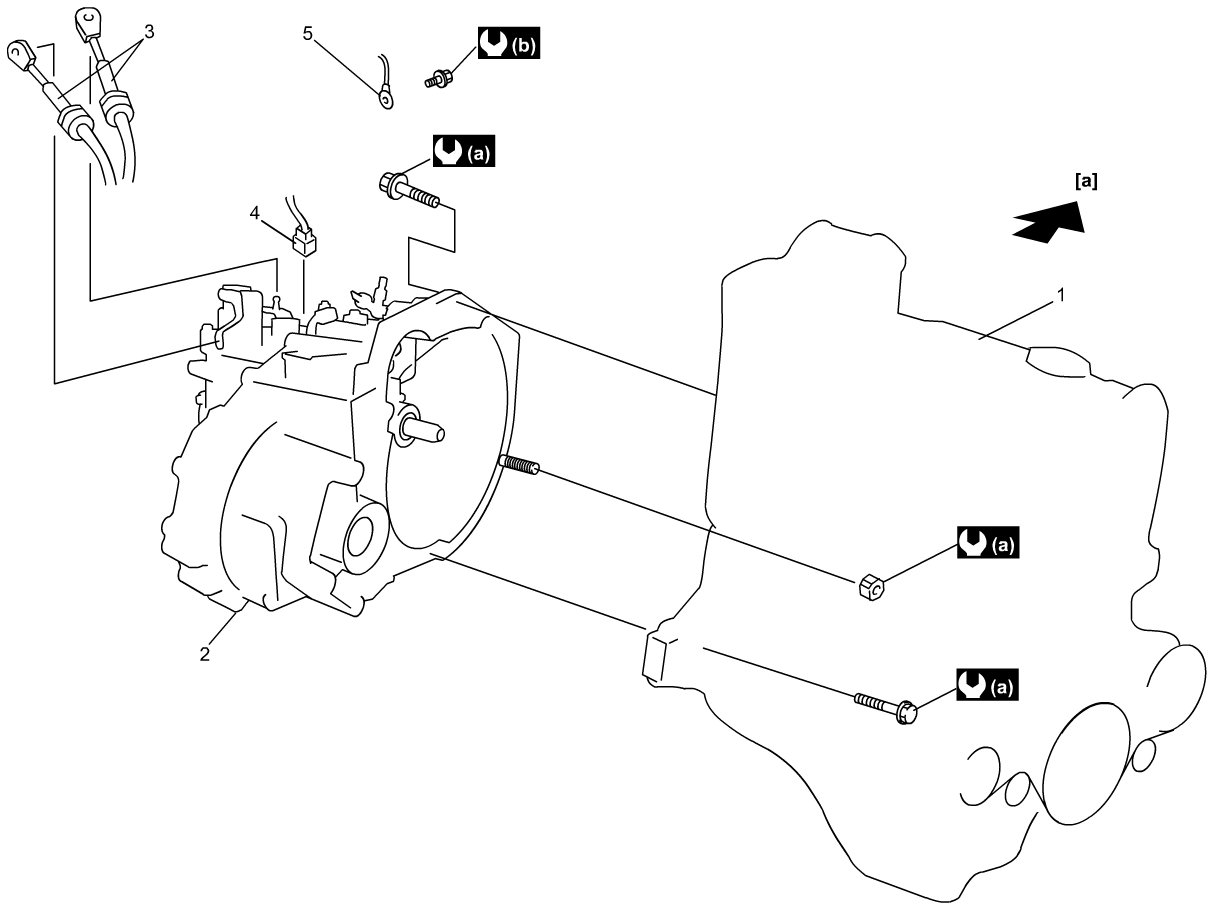 3
5
(b)
(a)
[a]
4
1
(a)
2
(a)