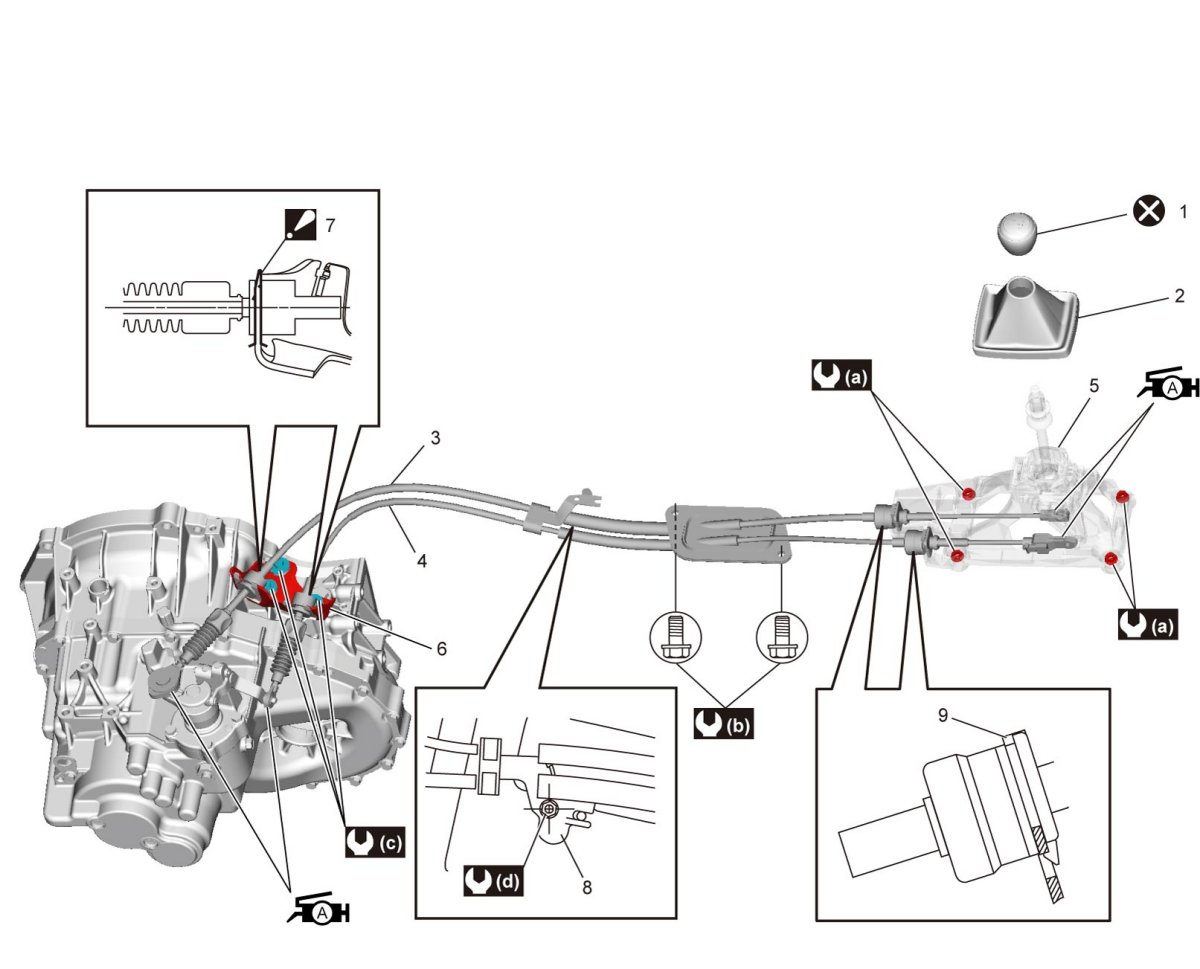 7

1

2

(a)

5

A

3

4

6

(a)

(b)

9

(c)

(d)

8

A