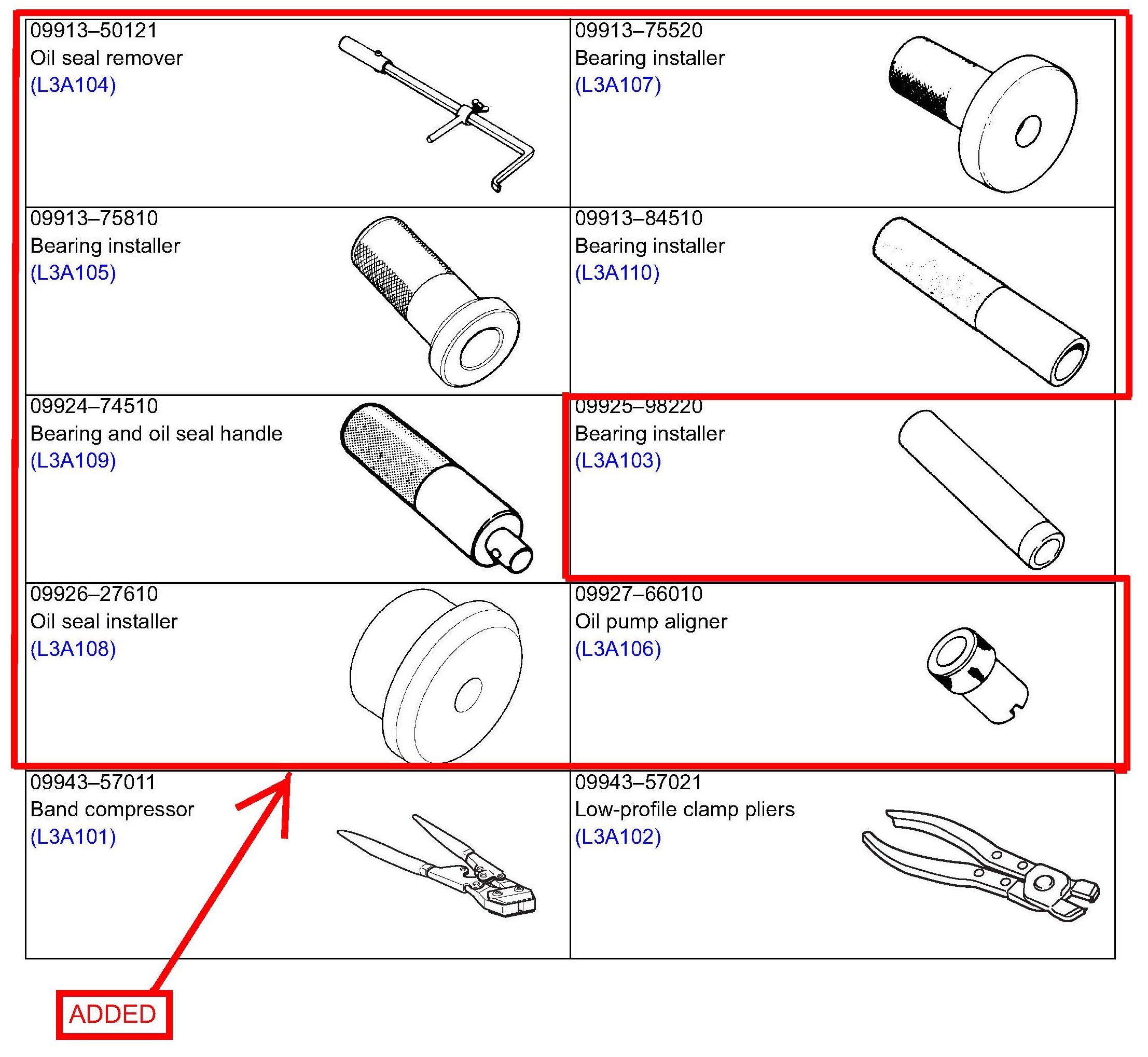 | | |
|---|---|
| 09913–50121 Oil seal remover (L3A104) | 09913–75520 Bearing installer (L3A107) |
| 09913–75810 Bearing installer (L3A105) | 09913–84510 Bearing installer (L3A110) |
| 09924–74510 Bearing and oil seal handle (L3A109) | 09925–98220 Bearing installer (L3A103) |
| 09926–27610 Oil seal installer (L3A108) | 09927–66010 Oil pump aligner (L3A106) |
| 09943–57011 Band compressor (L3A101) | 09943–57021 Low-profile clamp pliers (L3A102) |

ADDED