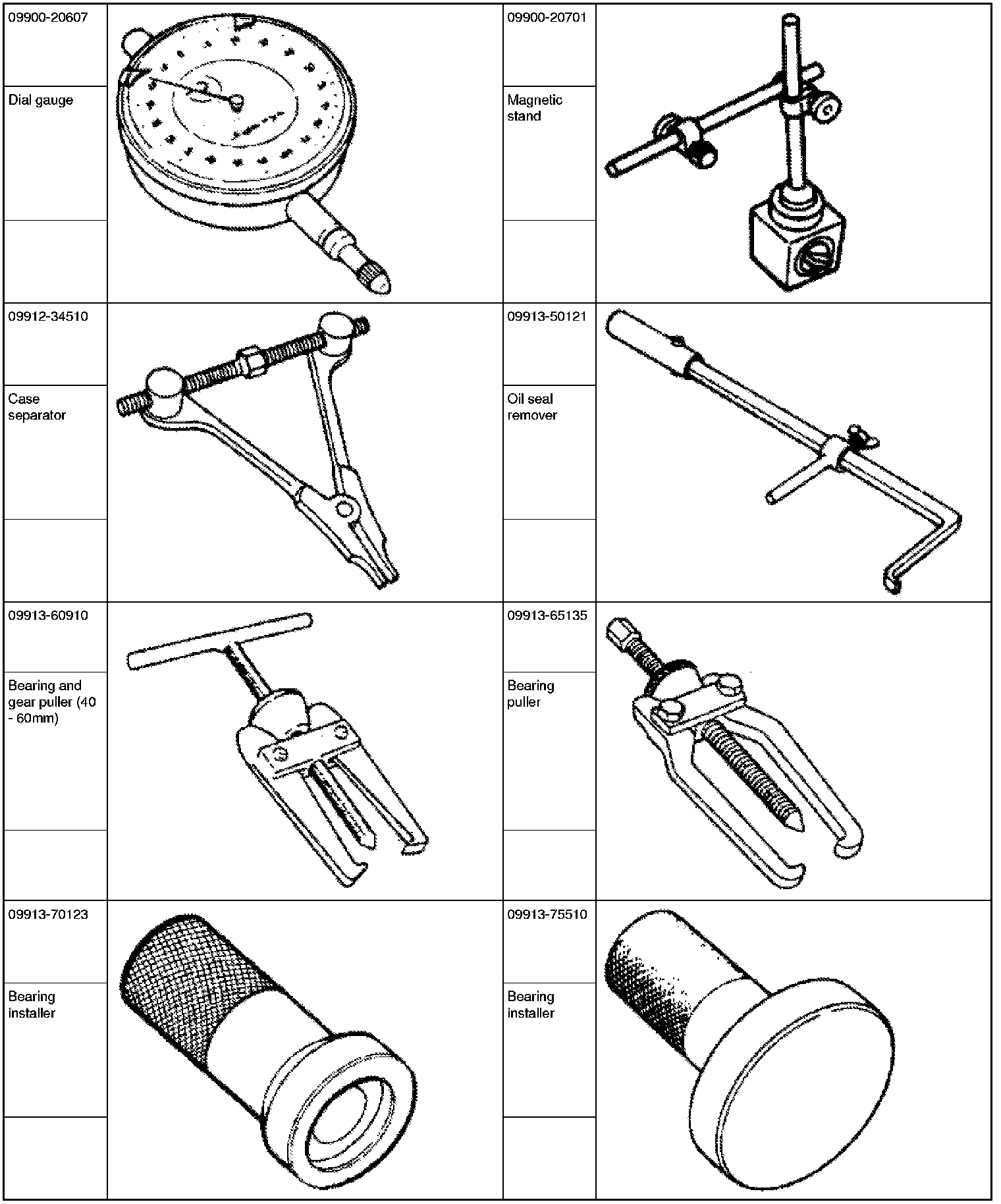 09900-20607

Dial gauge

09900-20701

Magnetic stand

09912-34510

Case separator

09913-50121

Oil seal remover

09913-60910

Bearing and gear puller (40 - 60mm)

09913-65135

Bearing puller

09913-70123

Bearing installer

09913-75510

Bearing installer