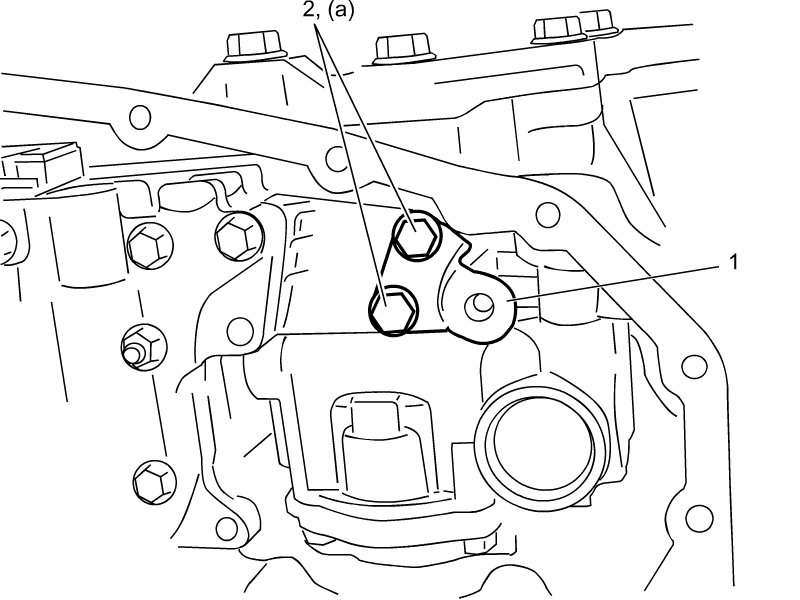 2, (a)

1