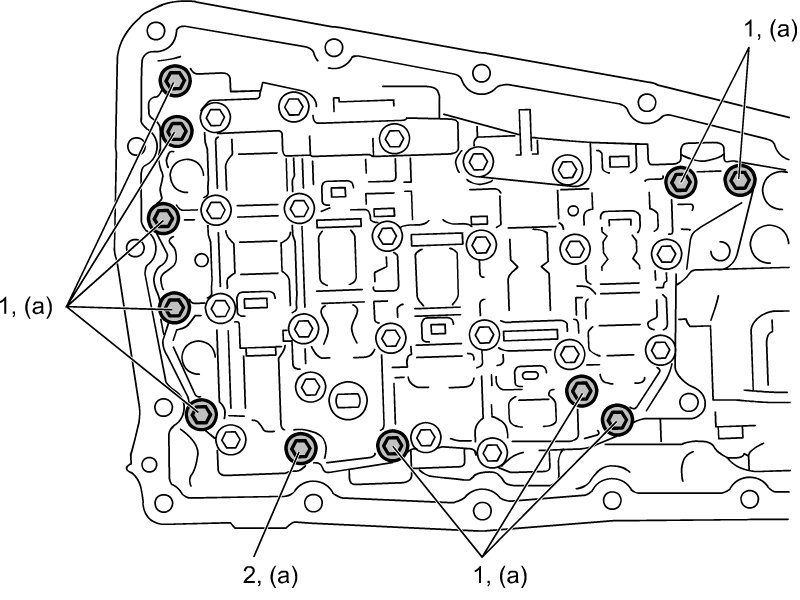 1, (a)

1, (a)

2, (a)

1, (a)