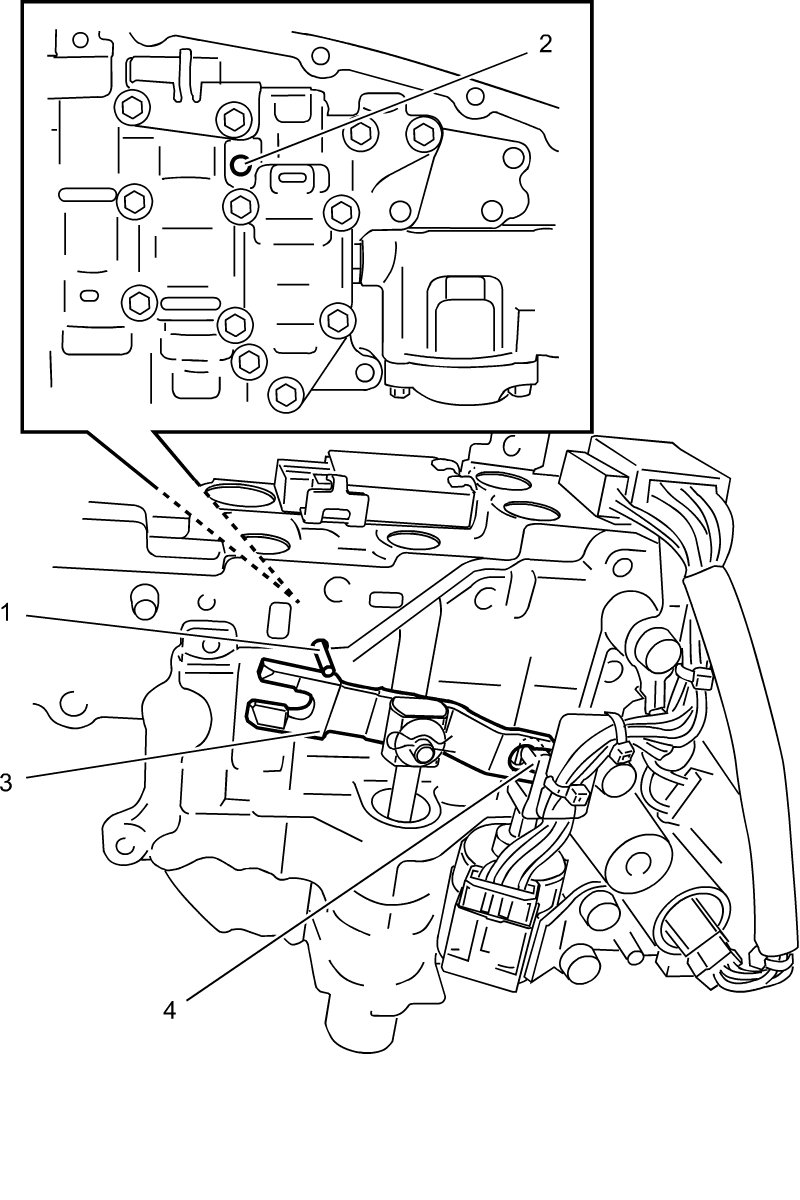 2
1
3
4