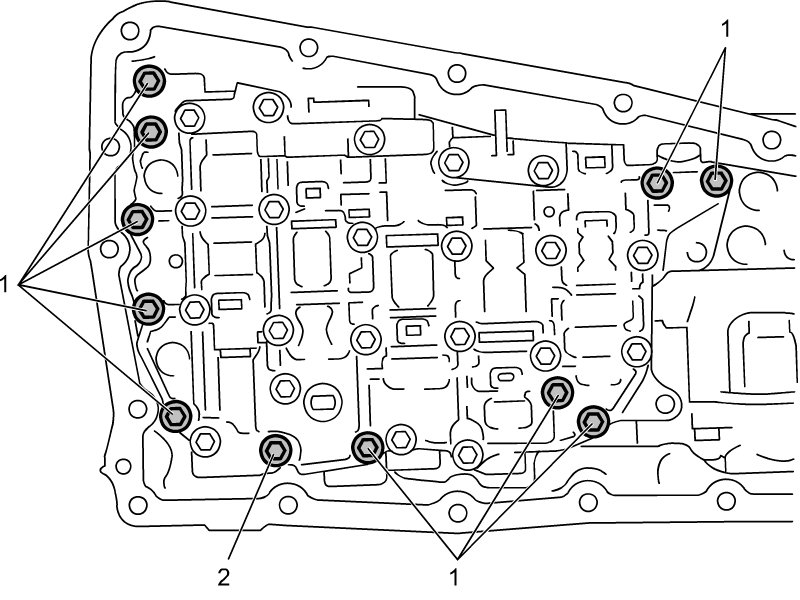 1
1
2
1