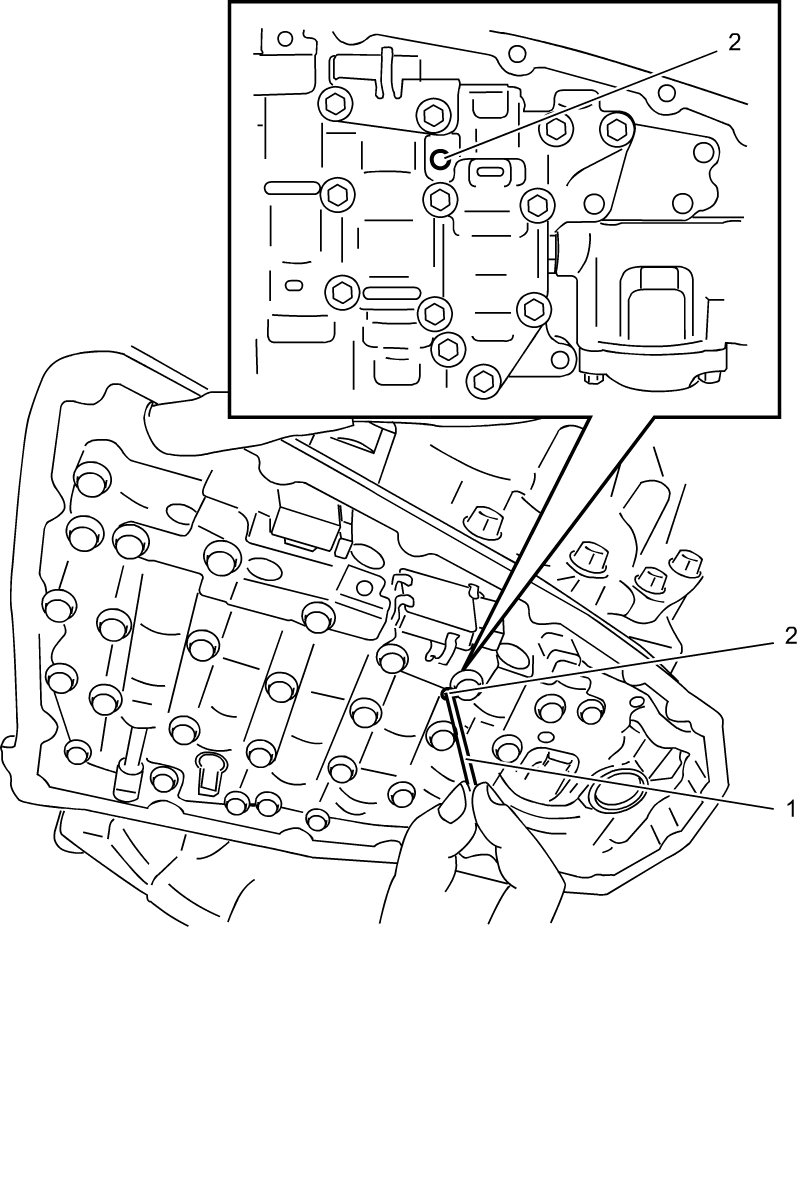 2
2
1