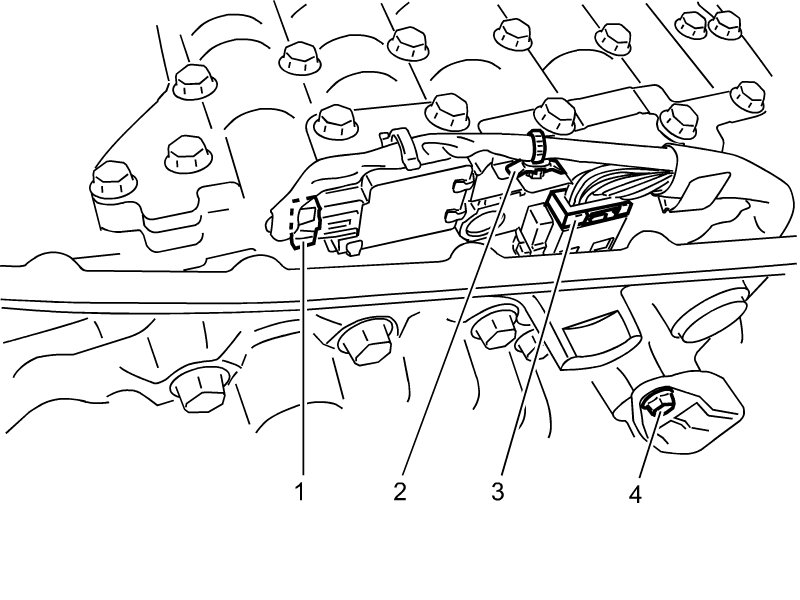 1
2
3
4