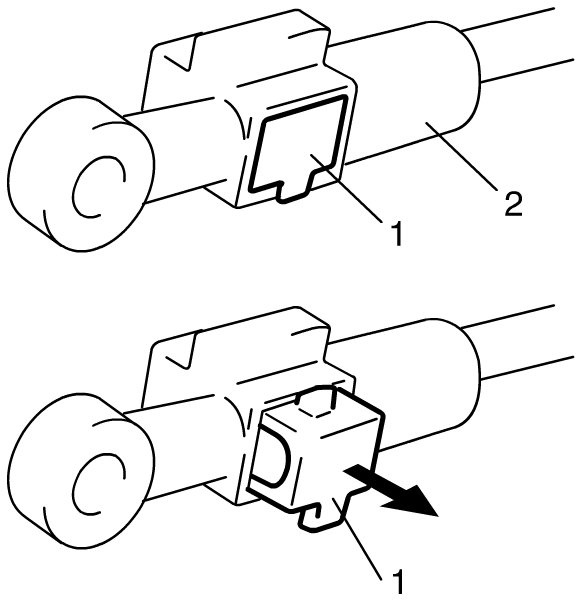 1
2
1