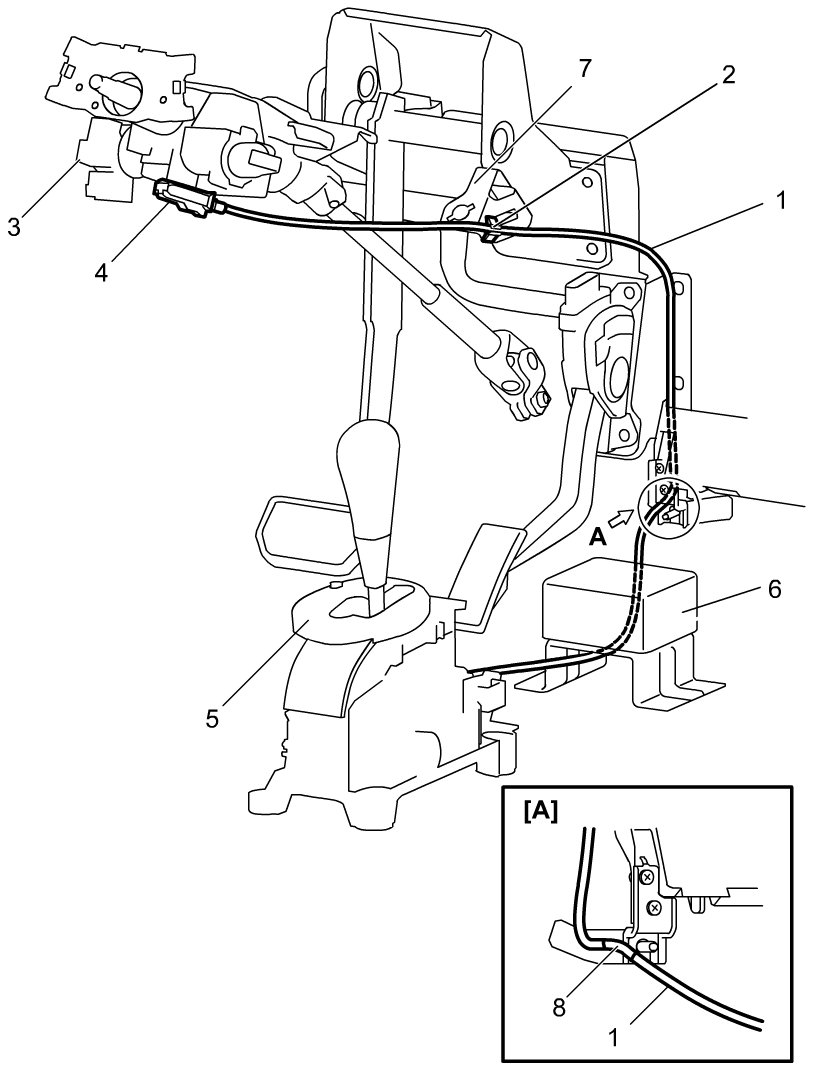 7
2
1
3
4
A
6
5
[A]
8
1