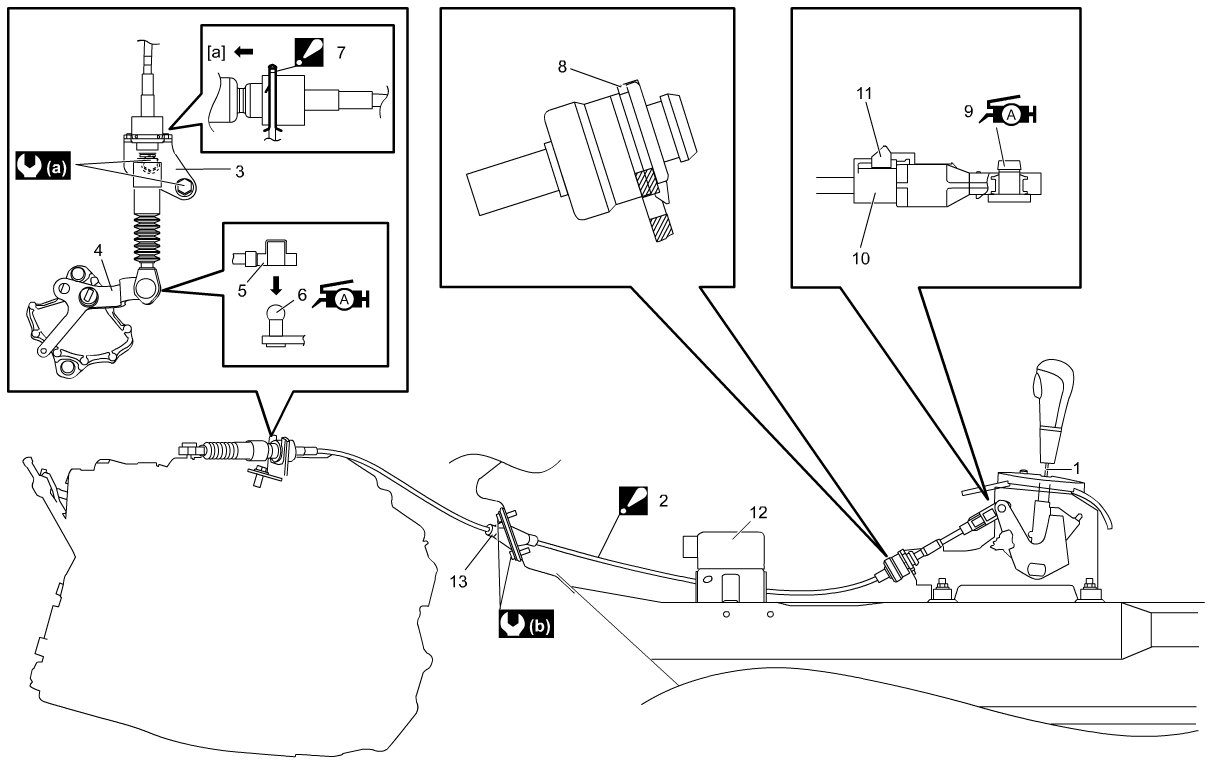 [a]
7
(a)
3
4
5
6
A
8
11
9
A
10
1
2
12
13
(b)