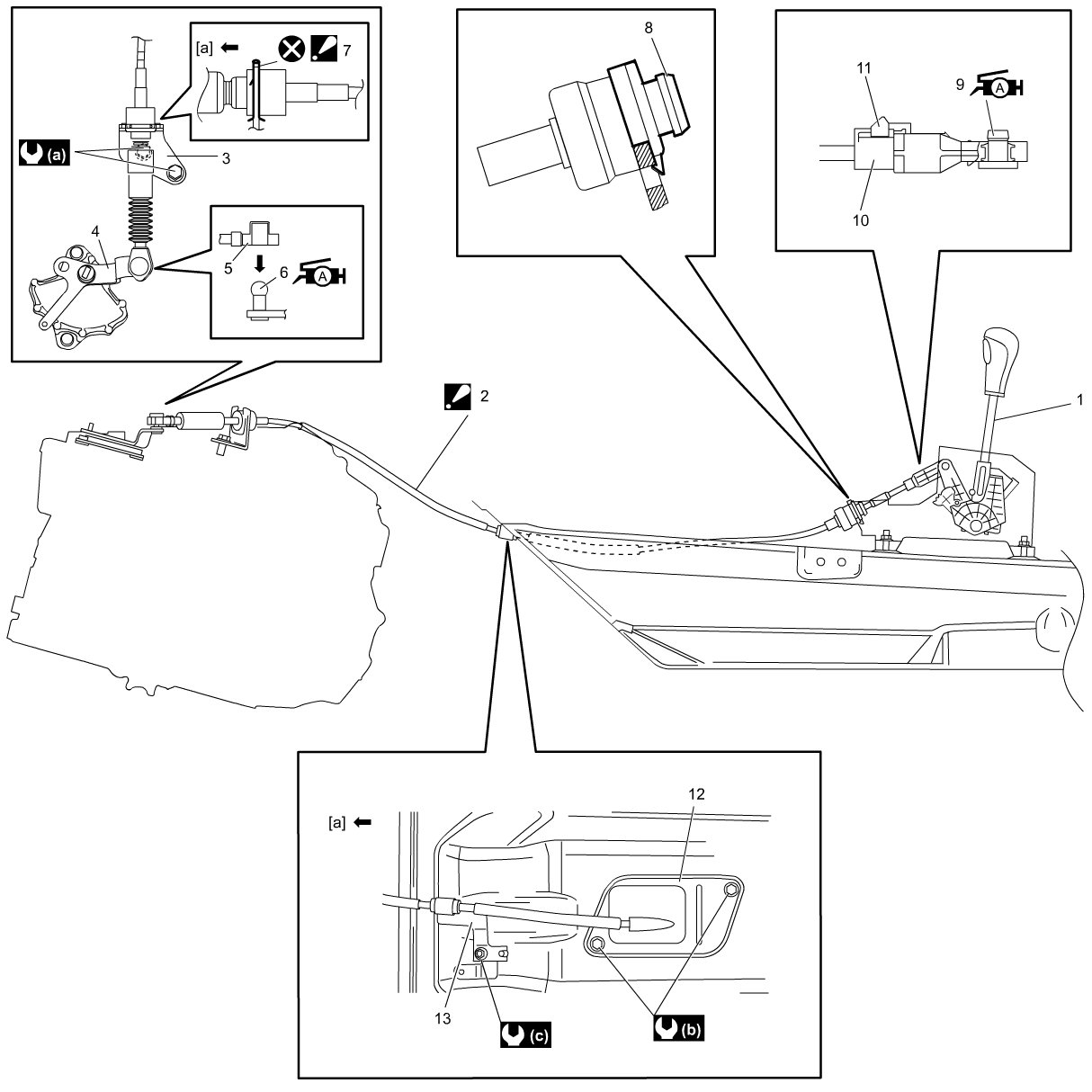 [a]
7
(a)
3
4
5
6
A
8
11
9
A
10
2
1
[a]
12
13
(c)
(b)