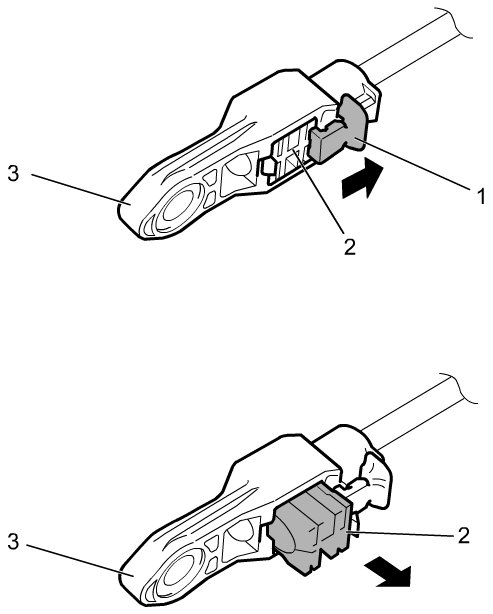 3
2
1

3
2