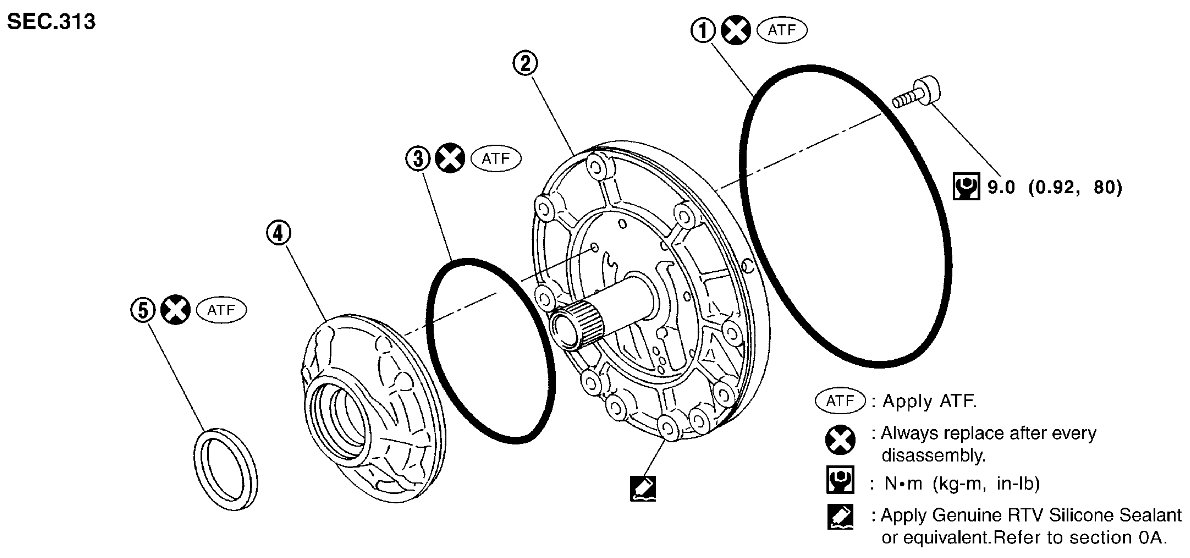 SEC.313

① ATF

②

③ ATF

④

⑤ ATF

9.0 (0.92, 80)

ATF : Apply ATF.

: Always replace after every disassembly.

: N•m (kg-m, in-lb)

: Apply Genuine RTV Silicone Sealant or equivalent.Refer to section 0A.