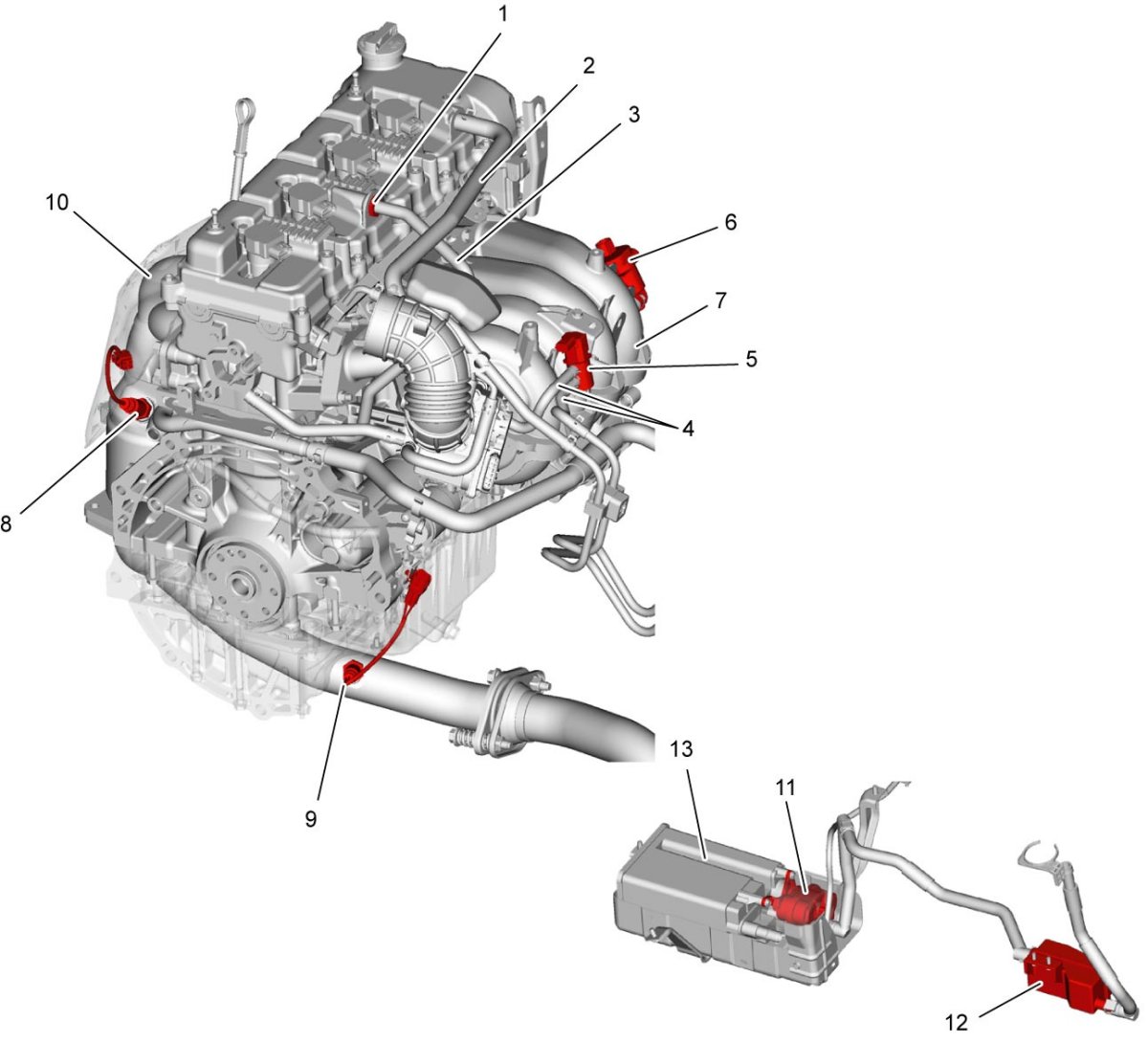 1
2
3
10
6
7
5
4
8
9
13
11
12