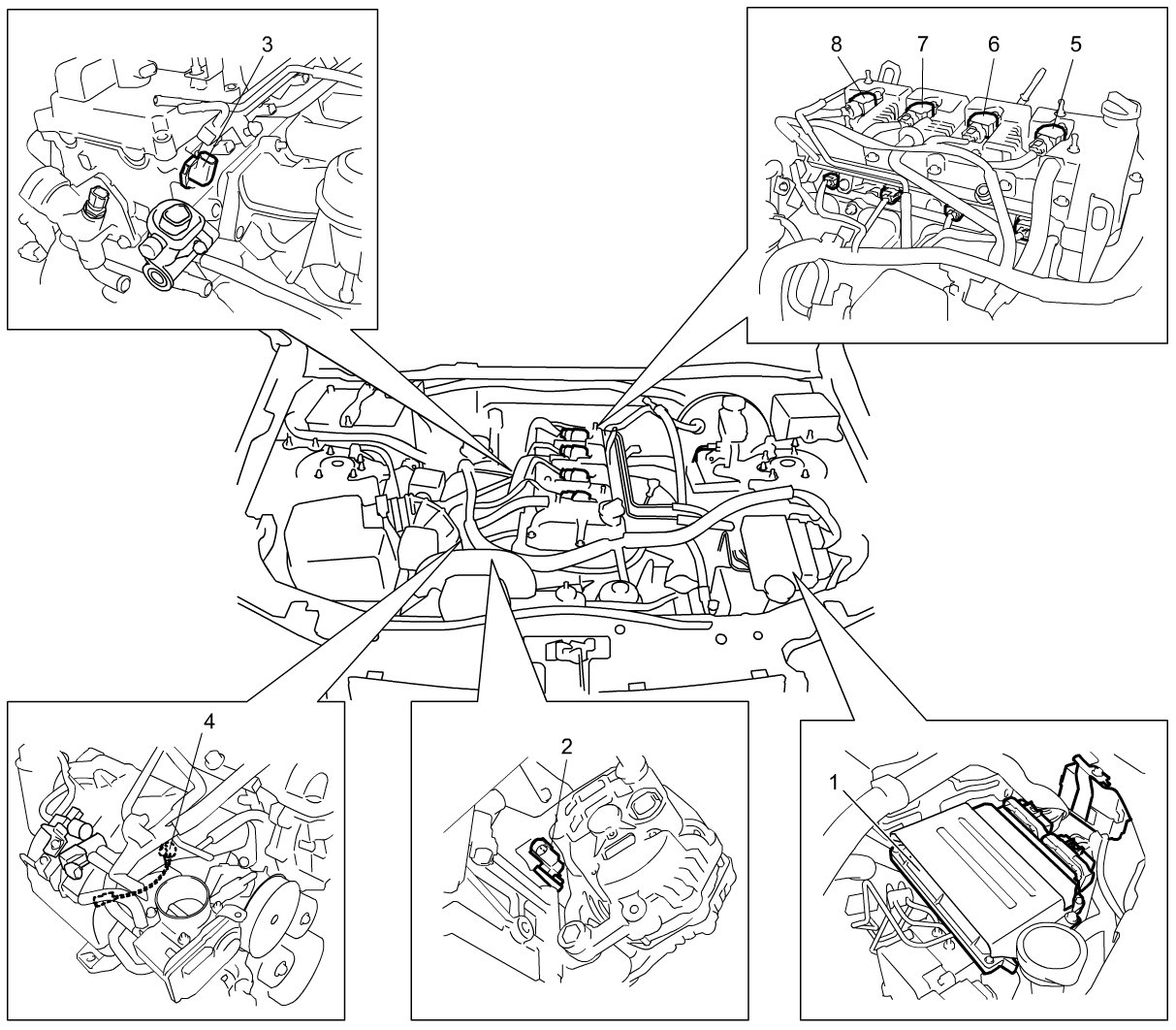 3

8 7 6 5

4

2

1