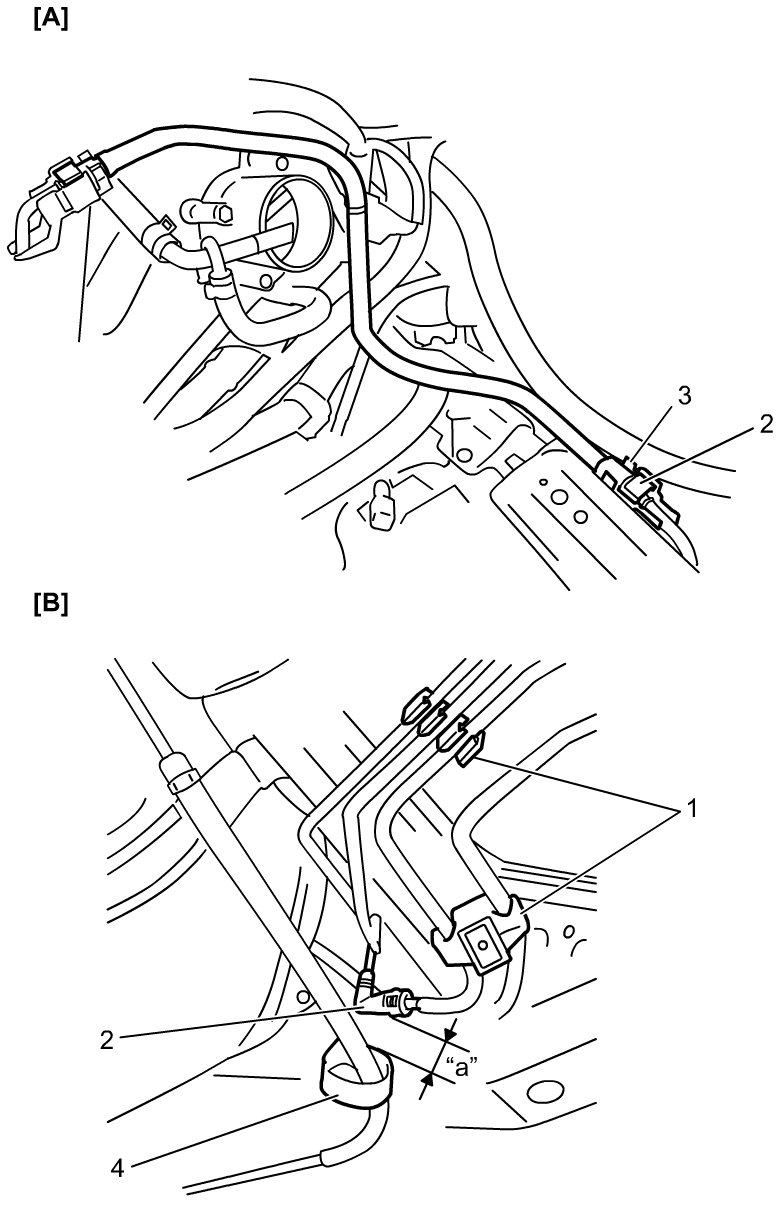 [A]

3
2

[B]

1
2
"a"
4