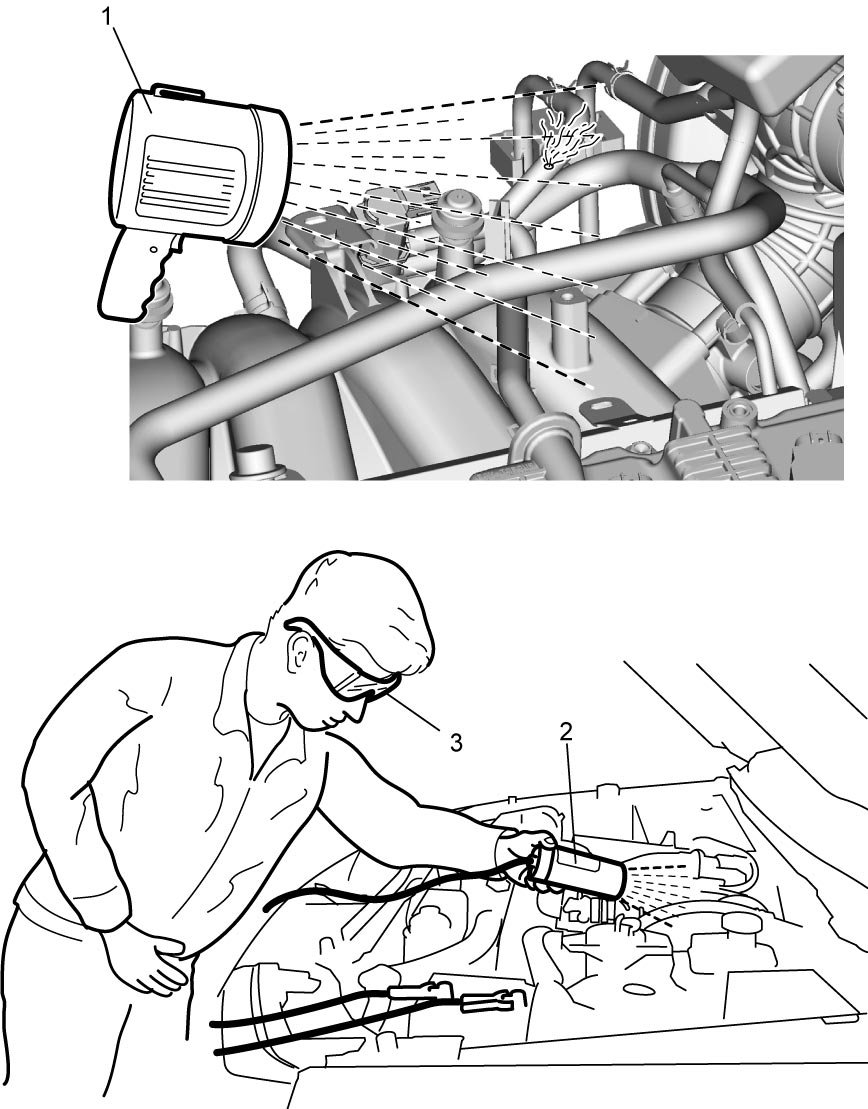 1

3

2