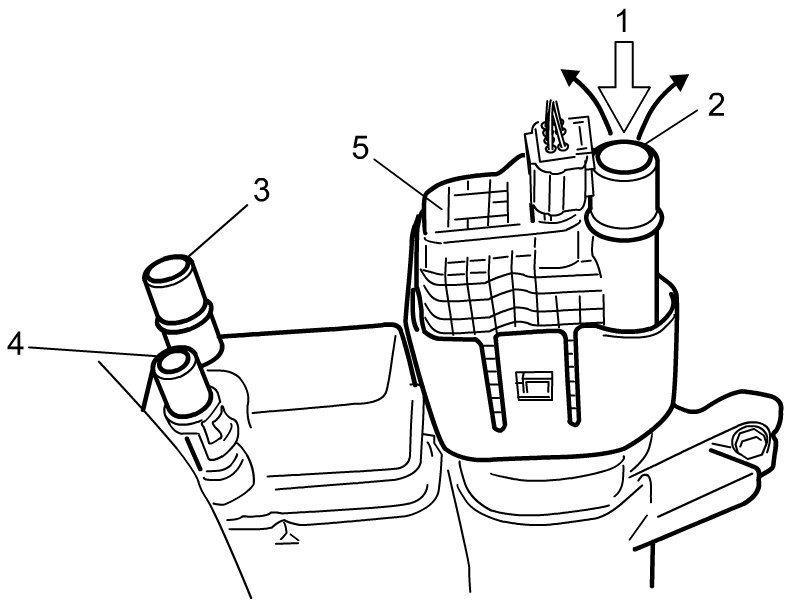 1
2
5
3
4