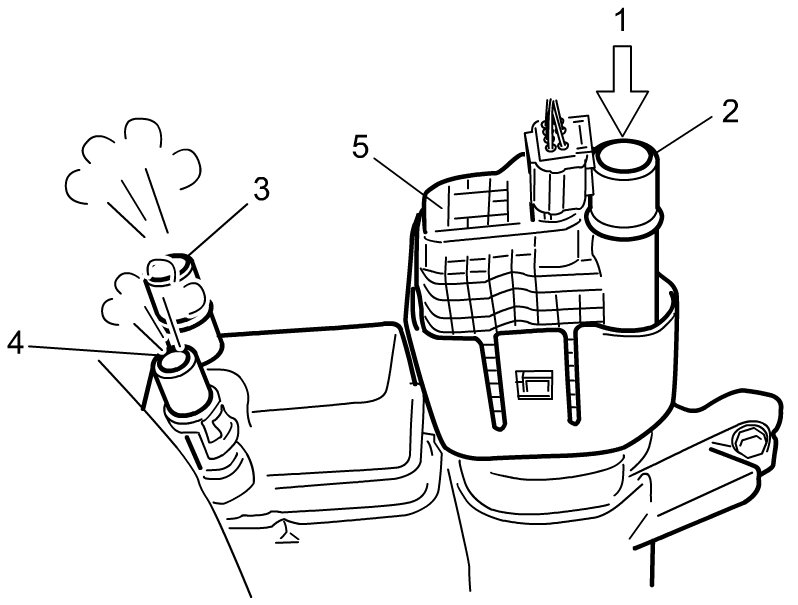 1
2
5
3
4