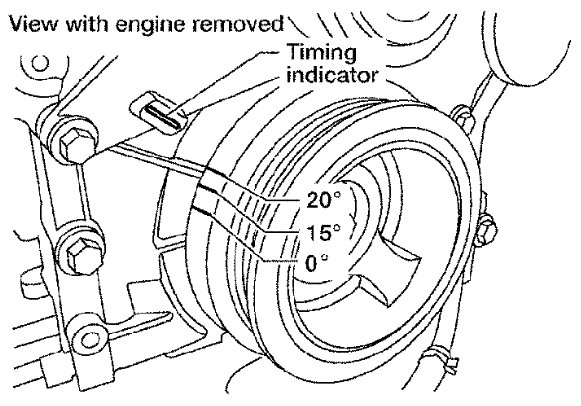 View with engine removed

Timing indicator

20°

15°

0°