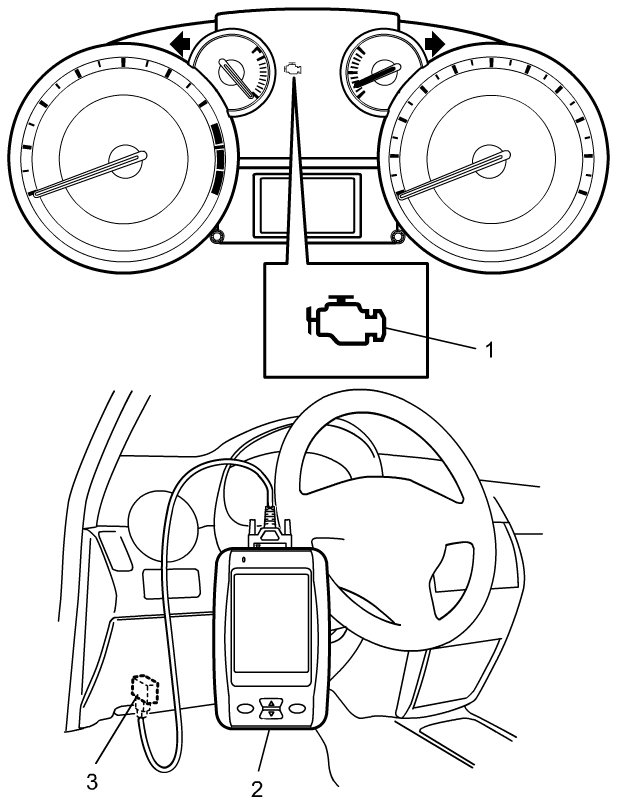 1

3

2