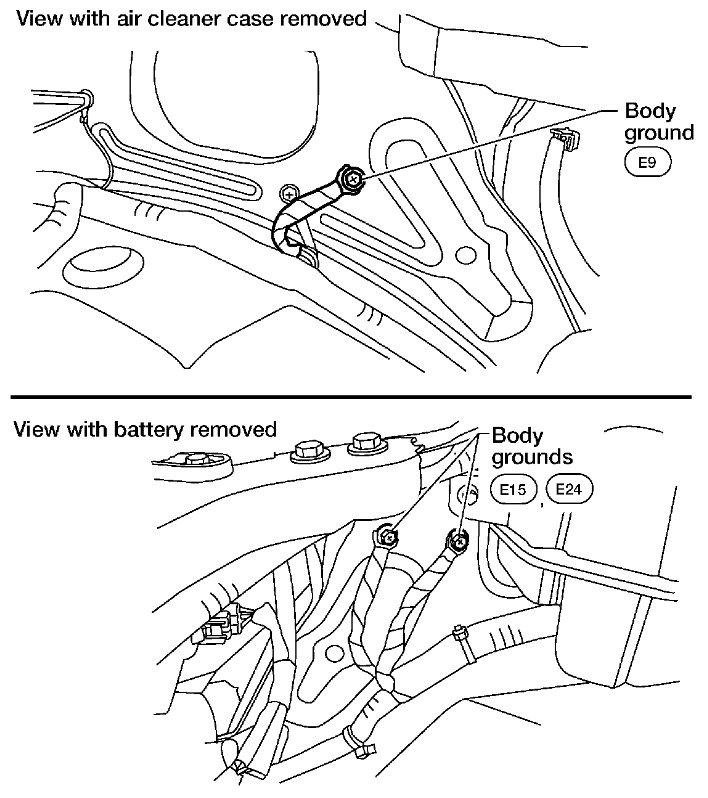 View with air cleaner case removed

Body ground
E9

View with battery removed

Body grounds
E15 , E24