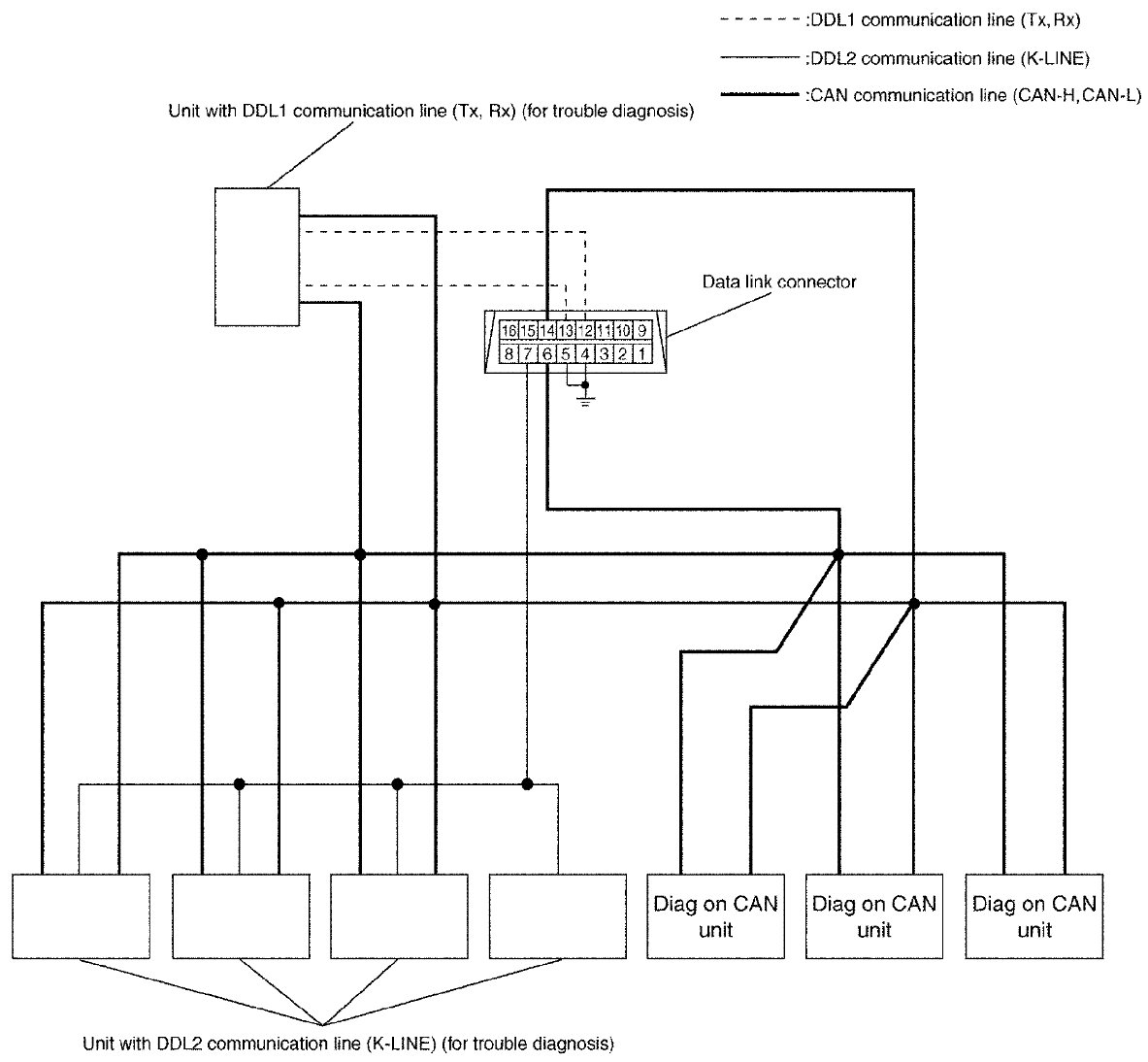 :DDL1 communication line (Tx, Rx)
:DDL2 communication line (K-LINE)
:CAN communication line (CAN-H, CAN-L)

Unit with DDL1 communication line (Tx, Rx) (for trouble diagnosis)

Data link connector

16 15 14 13 12 11 10 9
8 7 6 5 4 3 2 1

Diag on CAN unit

Diag on CAN unit

Diag on CAN unit

Unit with DDL2 communication line (K-LINE) (for trouble diagnosis)