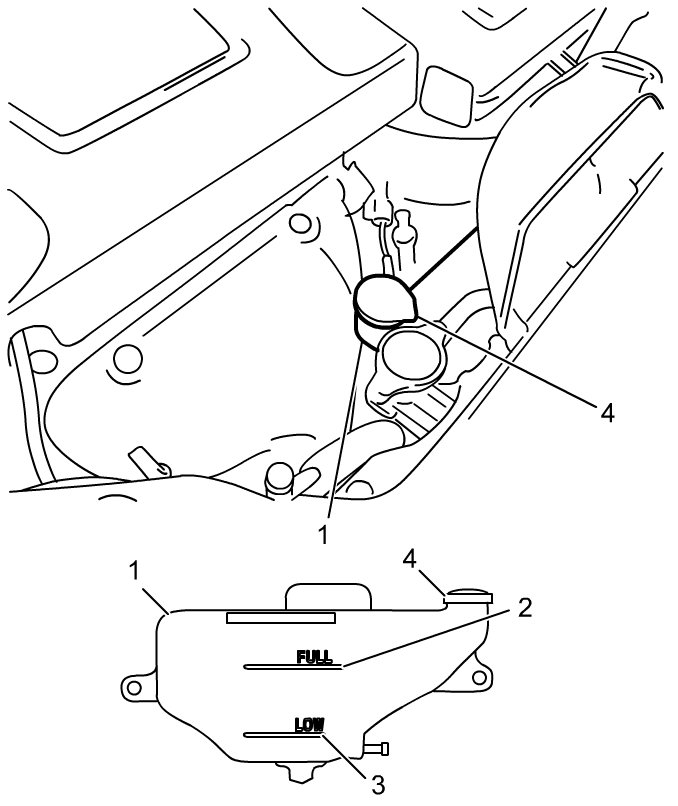 4
1
1
4
2
FULL
LOW
3