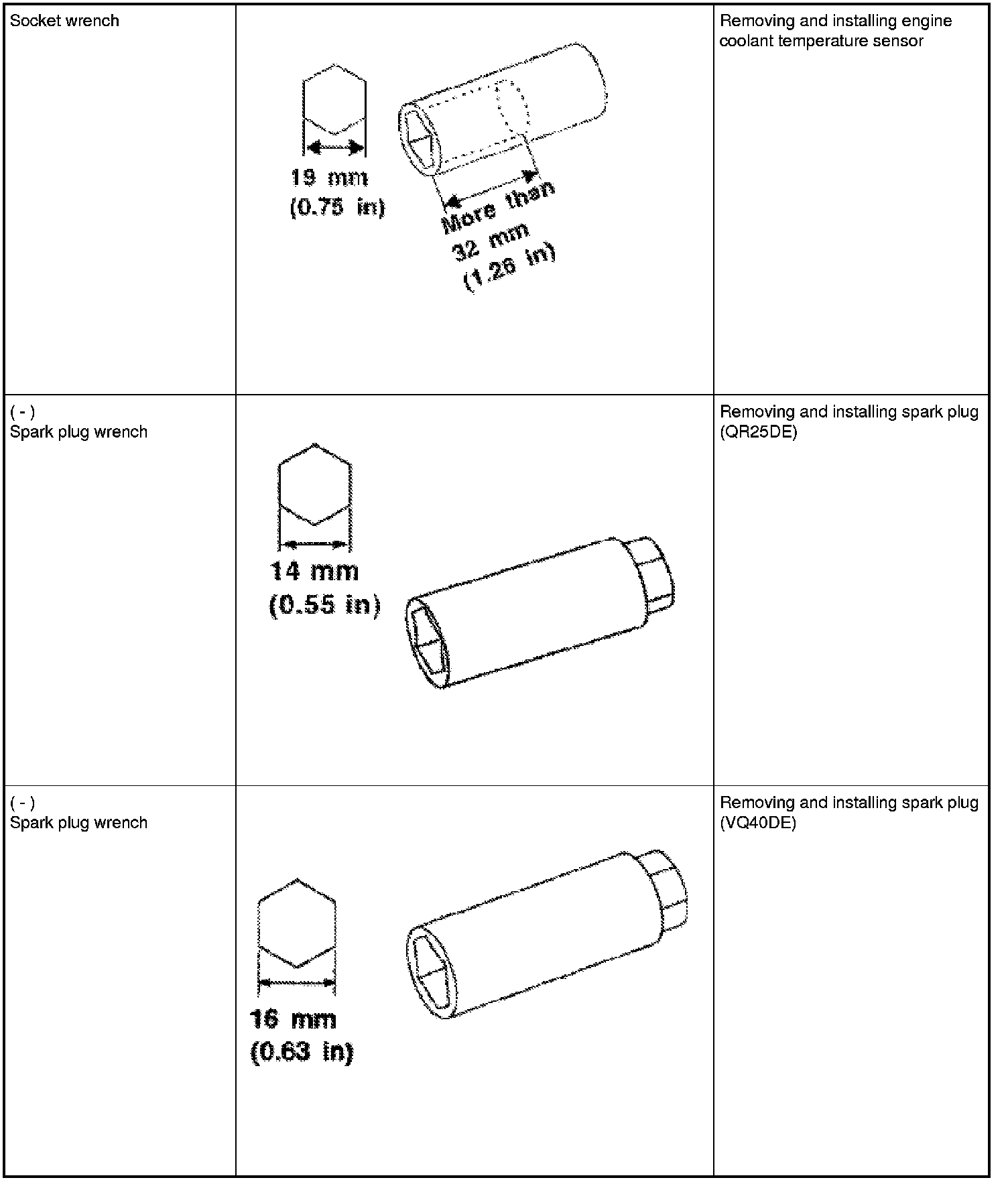 | | | |
|---|---|---|
| Socket wrench | 19 mm (0.75 in) More than 32 mm (1.26 in) | Removing and installing engine coolant temperature sensor |
| ( - ) Spark plug wrench | 14 mm (0.55 in) | Removing and installing spark plug (QR25DE) |
| ( - ) Spark plug wrench | 16 mm (0.63 in) | Removing and installing spark plug (VQ40DE) |