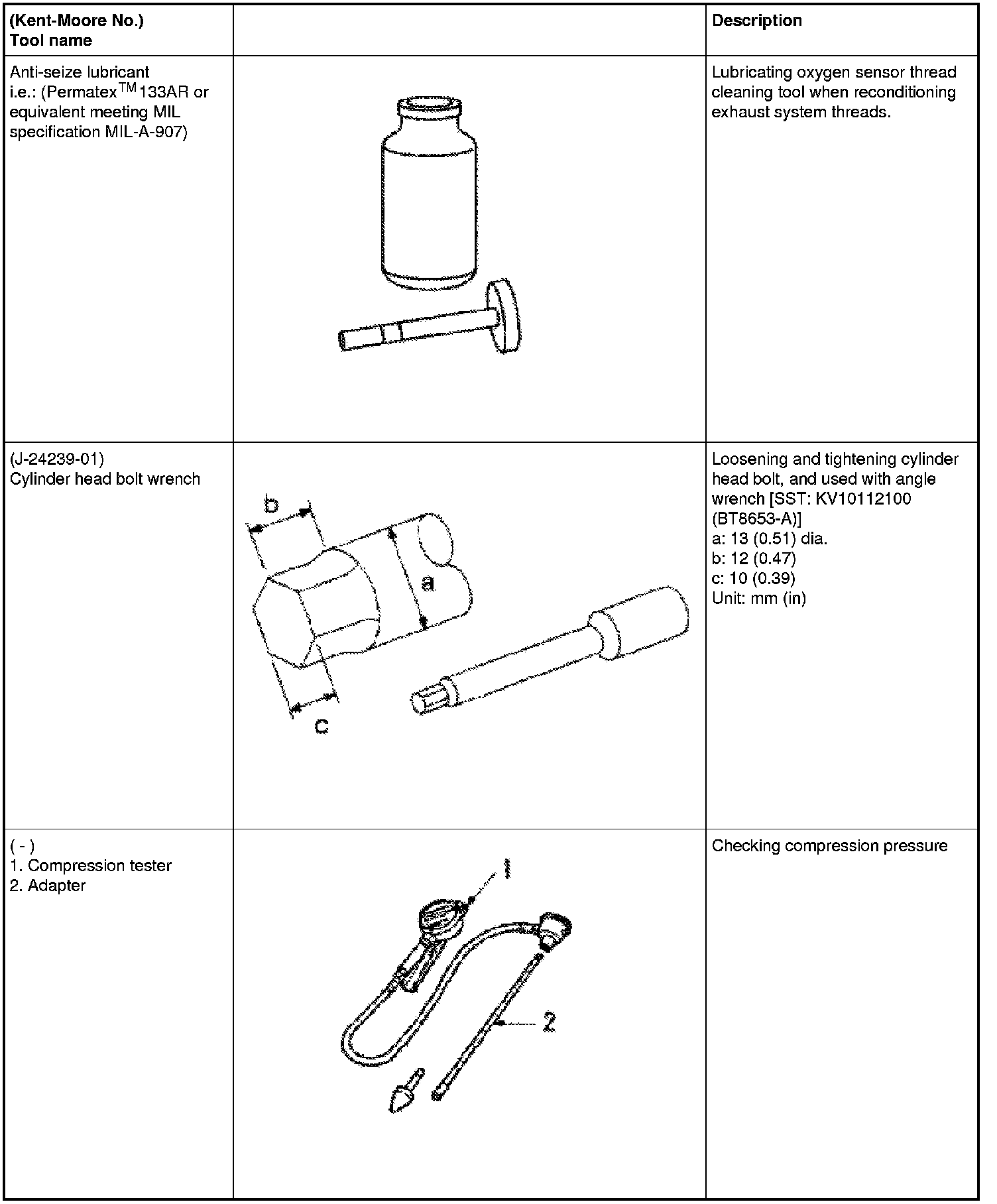 | (Kent-Moore No.) Tool name | | Description |
|---|---|---|
| Anti-seize lubricant i.e.: (Permatex$^{TM}$133AR or equivalent meeting MIL specification MIL-A-907) | | Lubricating oxygen sensor thread cleaning tool when reconditioning exhaust system threads. |
| (J-24239-01) Cylinder head bolt wrench | b a c | Loosening and tightening cylinder head bolt, and used with angle wrench [SST: KV10112100 (BT8653-A)] a: 13 (0.51) dia. b: 12 (0.47) c: 10 (0.39) Unit: mm (in) |
| ( - ) 1. Compression tester 2. Adapter | 1 2 | Checking compression pressure |