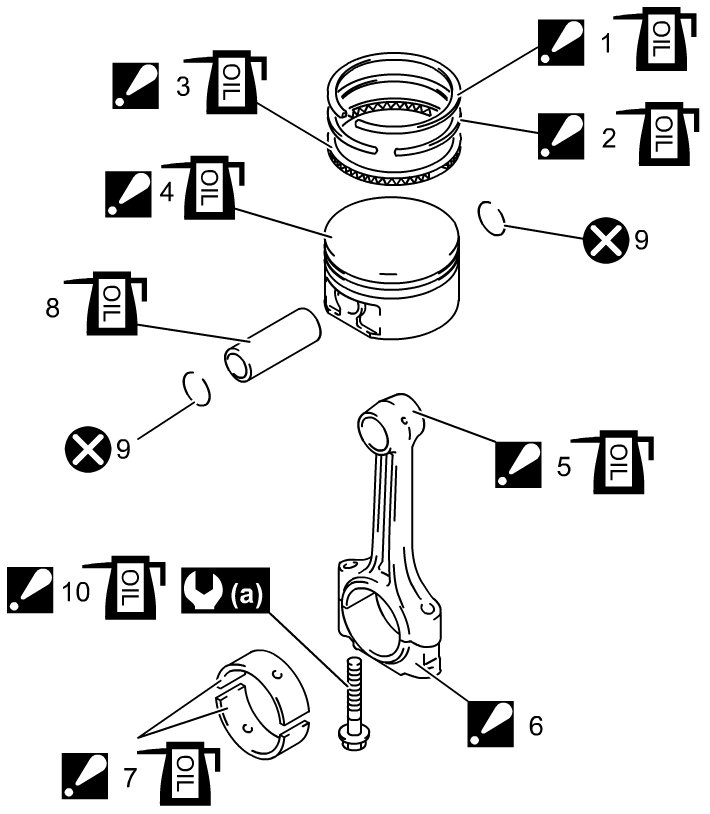 1 OIL

3 OIL

2 OIL

4 OIL

9

8 OIL

9

5 OIL

10 OIL

(a)

6

7 OIL