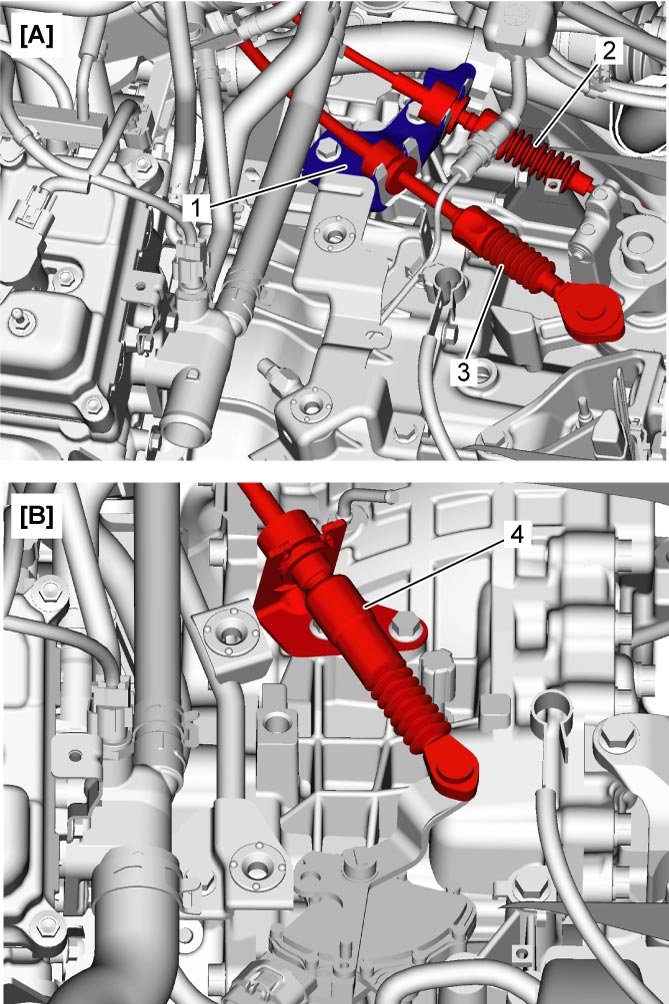 [A]
2
1
3
[B]
4