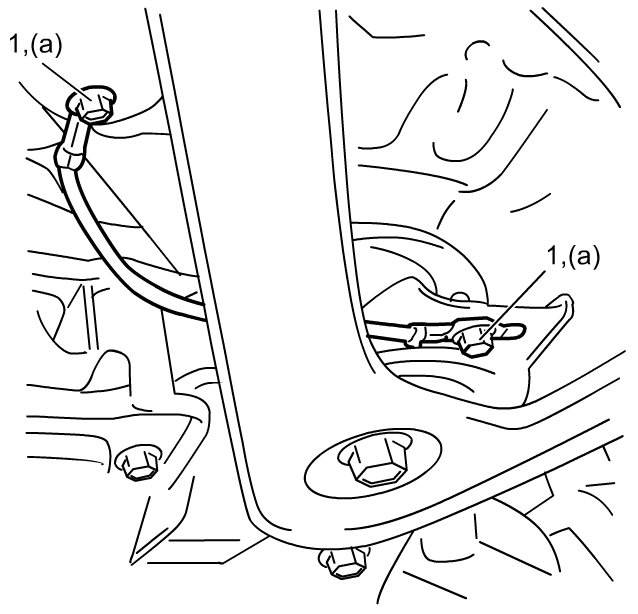 1,(a)

1,(a)