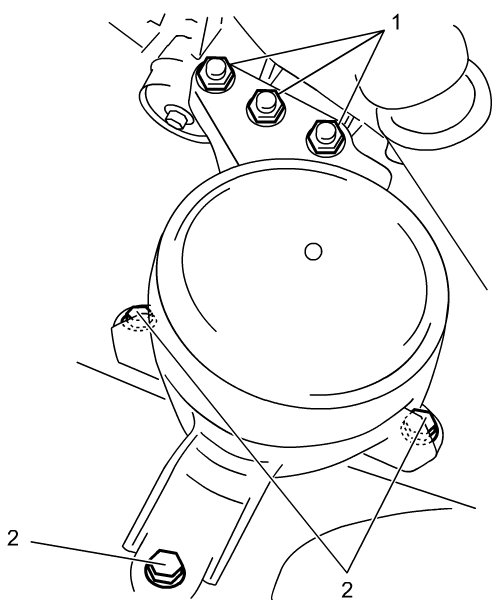 1
2
2