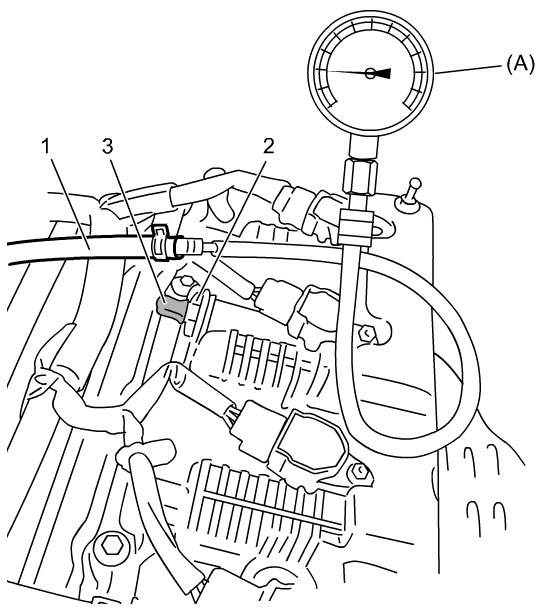 (A)
1
3
2